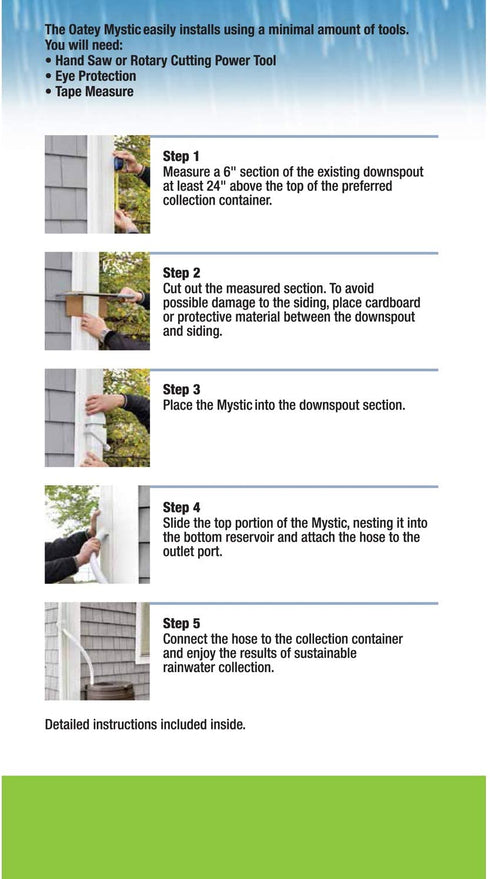 The Oatey Mystic easily installs using a minimal amount of tools. You will need:
• Hand Saw or Rotary Cutting Power Tool
• Eye Protection
• Tape Measure

Step 1
Measure a 6" section of the existing downspout at least 24" above the top of the preferred collection container.

Step 2
Cut out the measured section. To avoid possible damage to the siding, place cardboard or protective material between the downspout and siding.

Step 3
Place the Mystic into the downspout section.

Step 4
Slide the top portion of the Mystic, nesting it into the bottom reservoir and attach the hose to the outlet port.

Step 5
Connect the hose to the collection container and enjoy the results of sustainable rainwater collection.

Detailed instructions included inside.